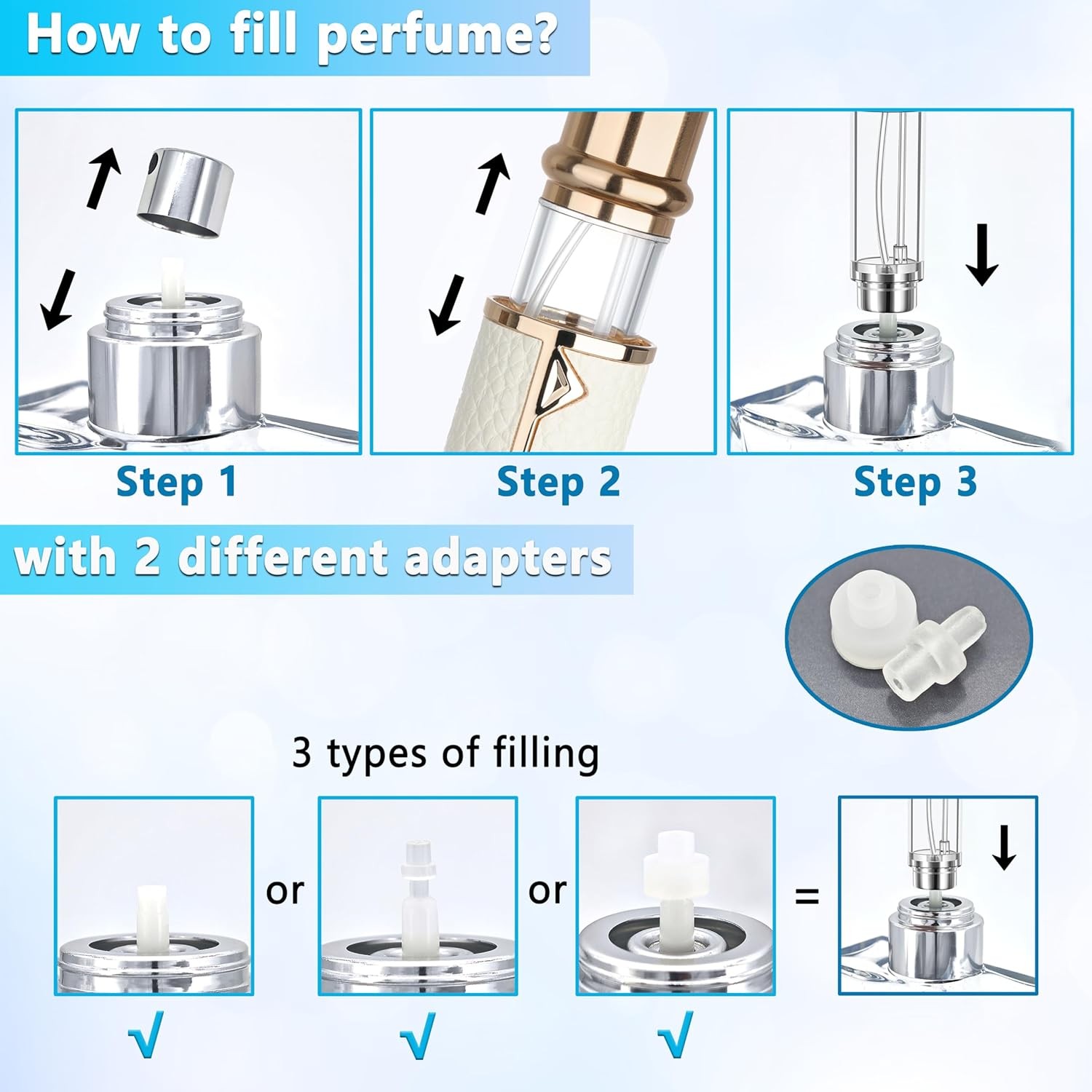 How to fill perfume?

Step 1

Step 2

Step 3

with 2 different adapters

3 types of filling

or

or

=

√

√

√